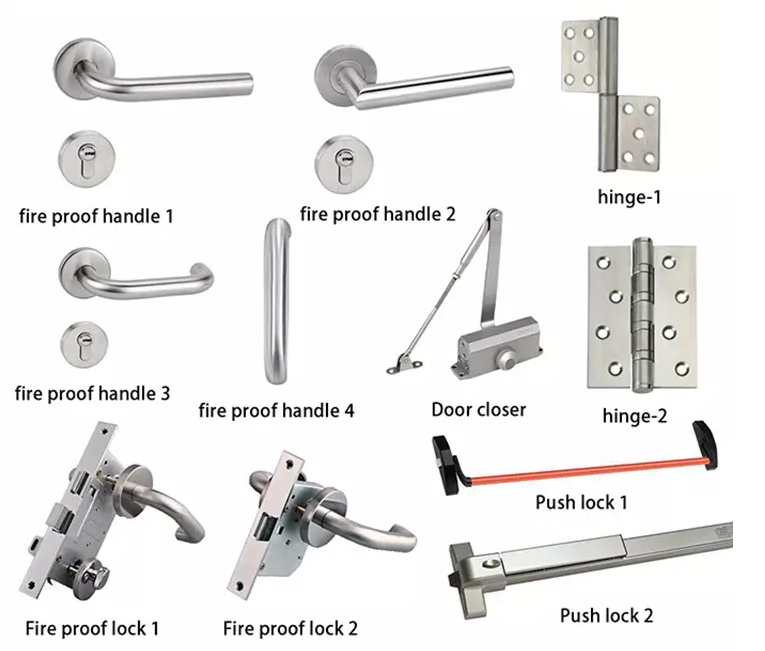 fire proof handle 1

fire proof handle 2

hinge-1

fire proof handle 3

fire proof handle 4

Door closer

hinge-2

Push lock 1

Fire proof lock 1

Fire proof lock 2

Push lock 2