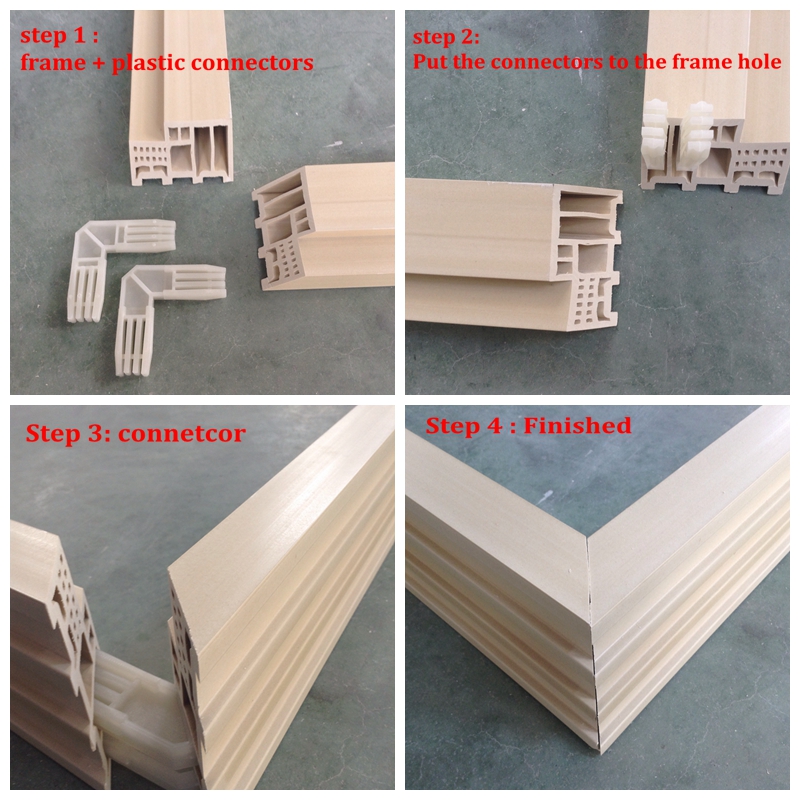 step 1 :
frame + plastic connectors

step 2:
Put the connectors to the frame hole

Step 3: connetcor

Step 4 : Finished