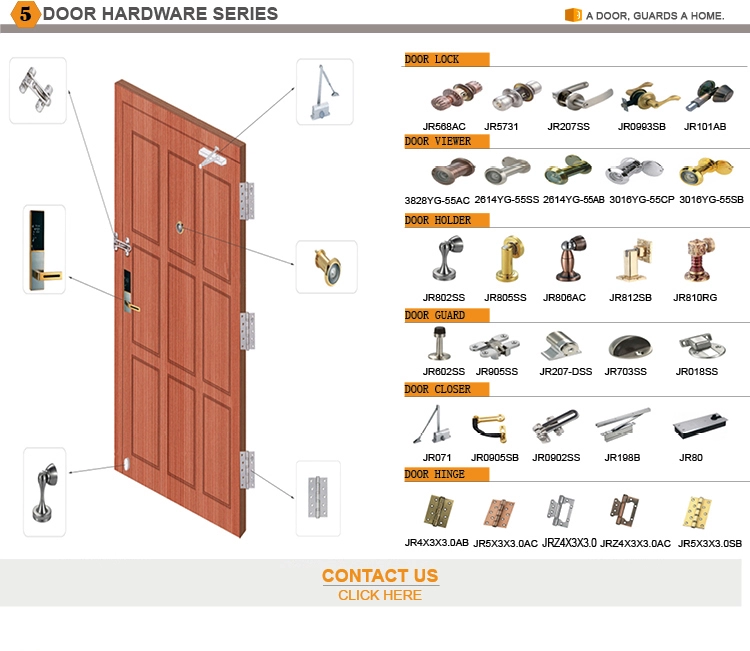 5 DOOR HARDWARE SERIES

A DOOR, GUARDS A HOME.

DOOR LOCK

JR568AC JR5731 JR207SS JR0993SB JR101AB

DOOR VIEWER

3828YG-55AC 2614YG-55SS 2614YG-55AB 3016YG-55CP 3016YG-55SB

DOOR HOLDER

JR802SS JR805SS JR806AC JR812SB JR810RG

DOOR GUARD

JR602SS JR905SS JR207-DSS JR703SS JR018SS

DOOR CLOSER

JR071 JR0905SB JR0902SS JR198B JR80

DOOR HINGE

JR4X3X3.0AB JR5X3X3.0AC JRZ4X3X3.0 JRZ4X3X3.0AC JR5X3X3.0SB

CONTACT US
CLICK HERE